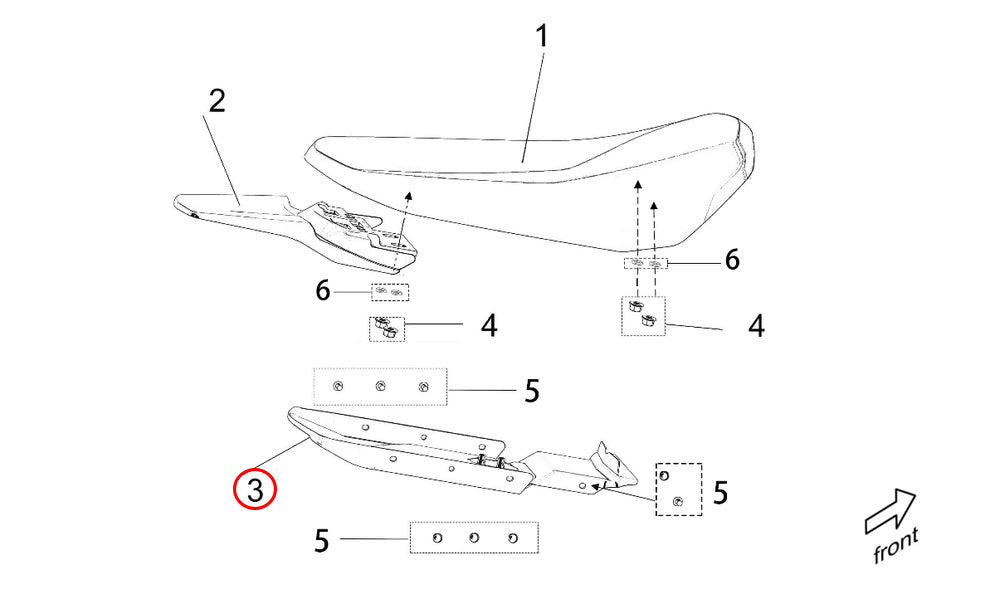 1
2
6
6
4
4
5
3
5
5
front